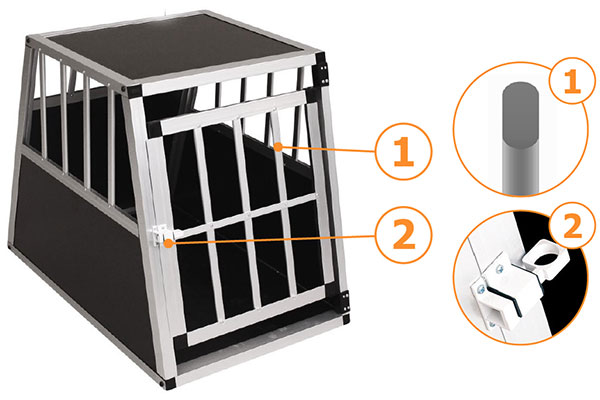 1
2
1
2